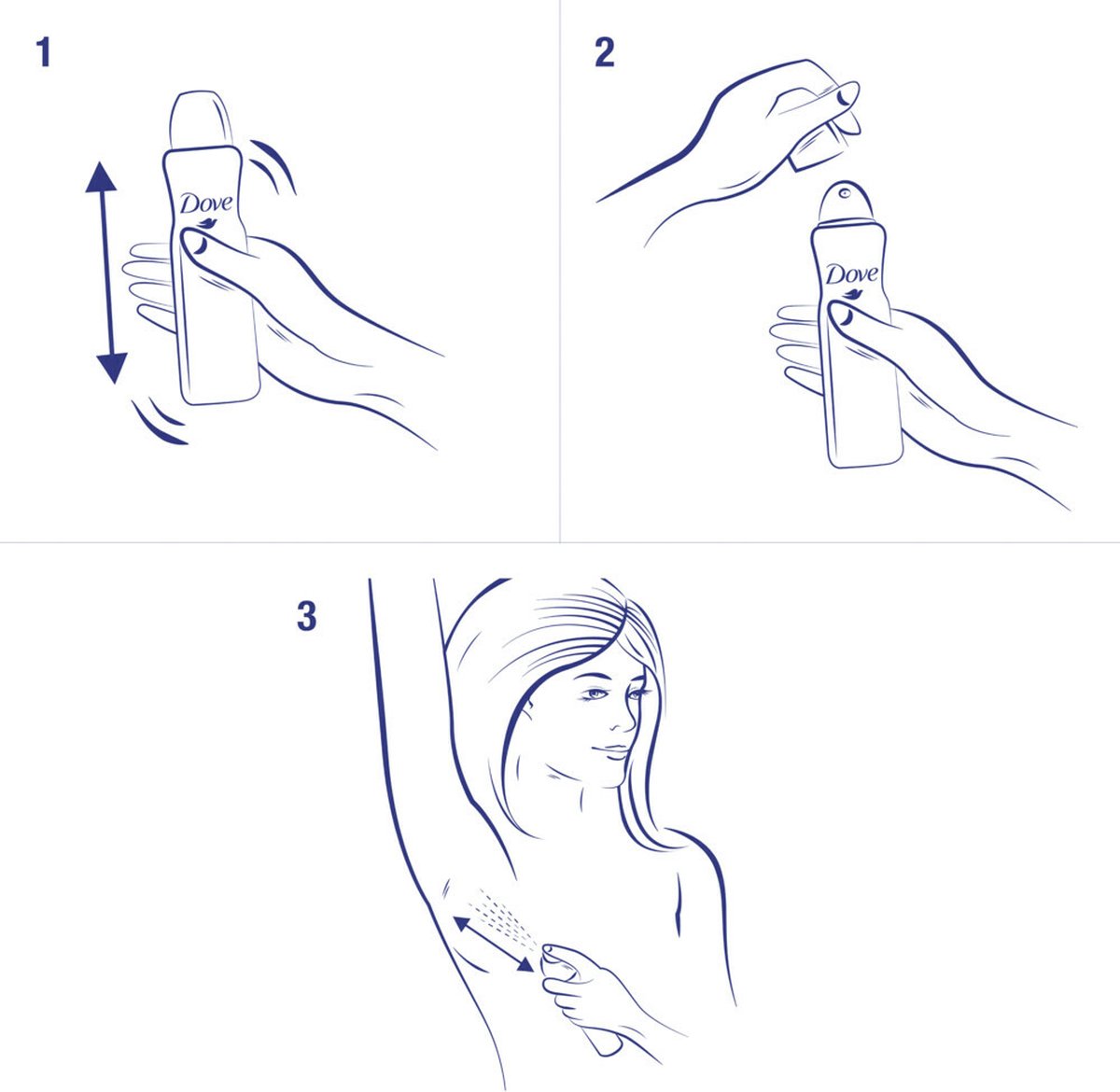 1

Dove

2

Dove

3