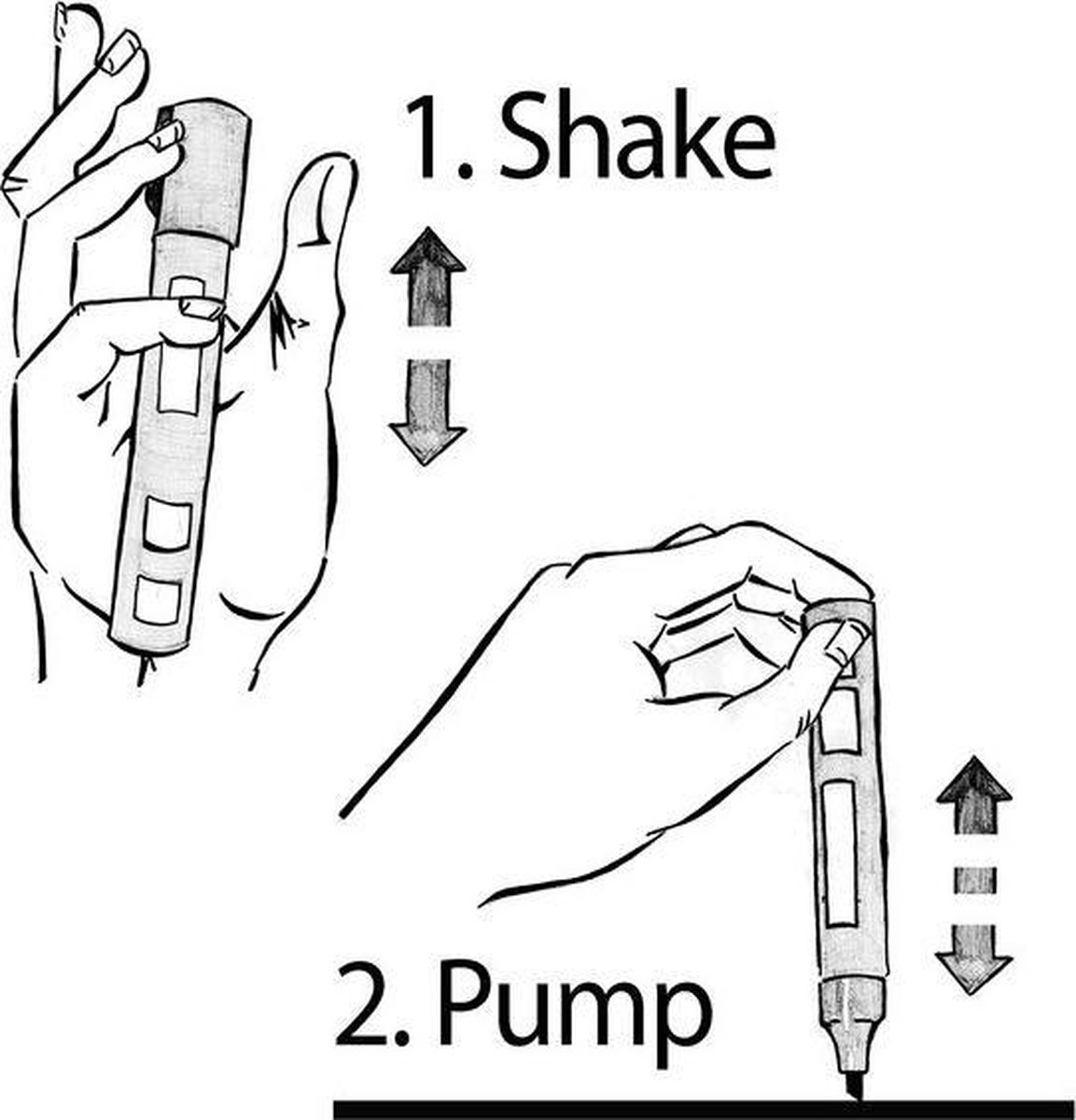 1. Shake

2. Pump