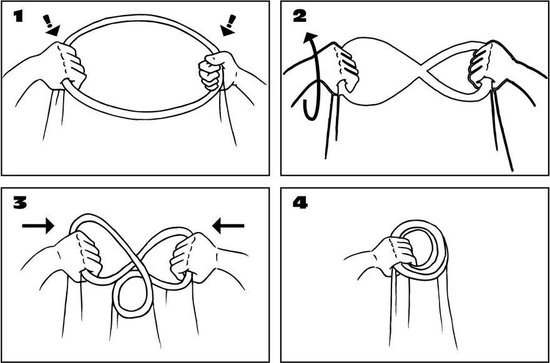 1

!

!

2

3

4